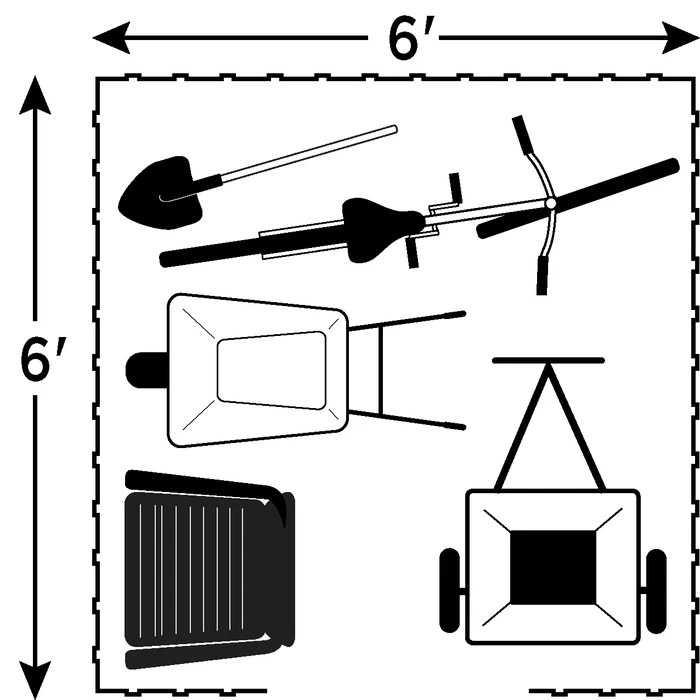 6′

6′