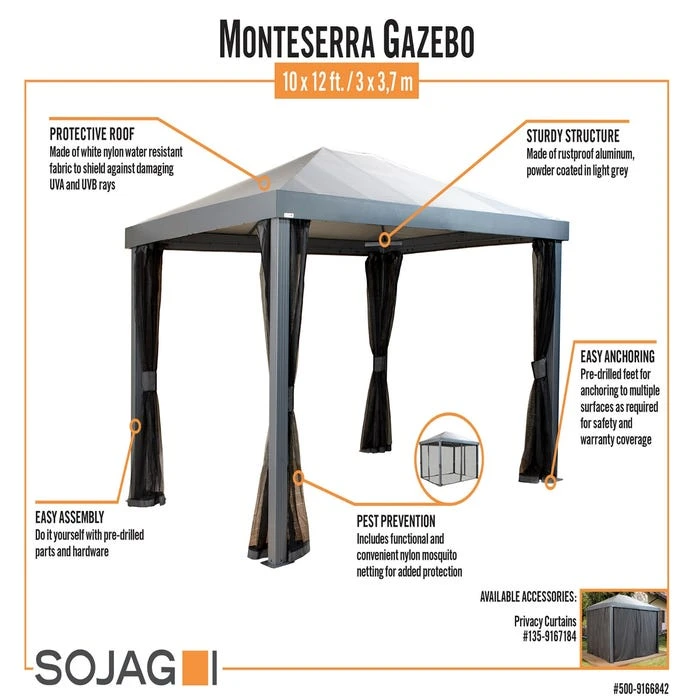 MONTESERRA GAZEBO
10 x 12 ft. / 3 x 3,7 m

PROTECTIVE ROOF
Made of white nylon water resistant fabric to shield against damaging UVA and UVB rays

STURDY STRUCTURE
Made of rustproof aluminum, powder coated in light grey

EASY ANCHORING
Pre-drilled feet for anchoring to multiple surfaces as required for safety and warranty coverage

EASY ASSEMBLY
Do it yourself with pre-drilled parts and hardware

PEST PREVENTION
Includes functional and convenient nylon mosquito netting for added protection

AVAILABLE ACCESSORIES:
Privacy Curtains
#135-9167184

SOJAG

#500-9166842