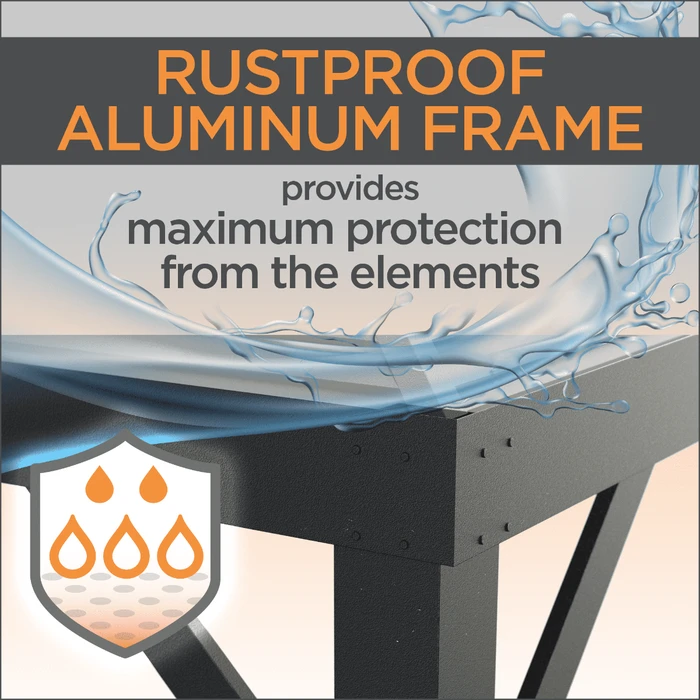 RUSTPROOF ALUMINUM FRAME

provides maximum protection from the elements