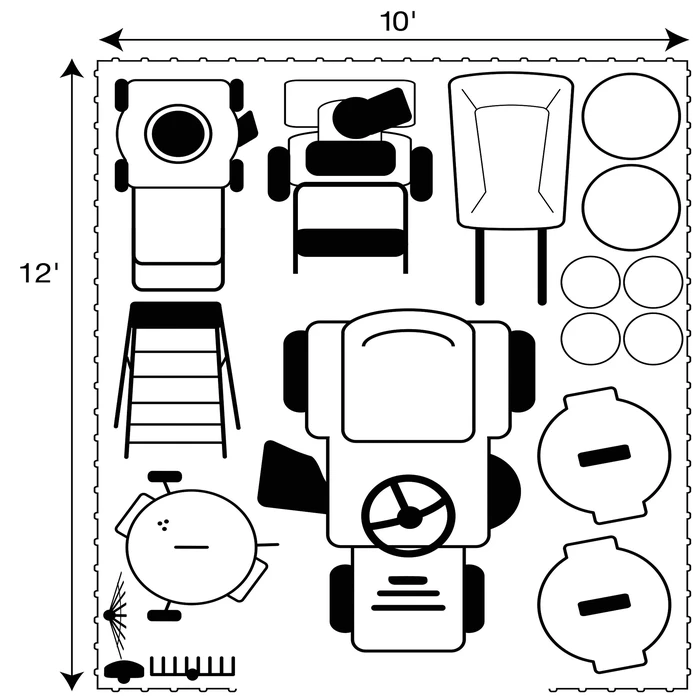 10'

12'