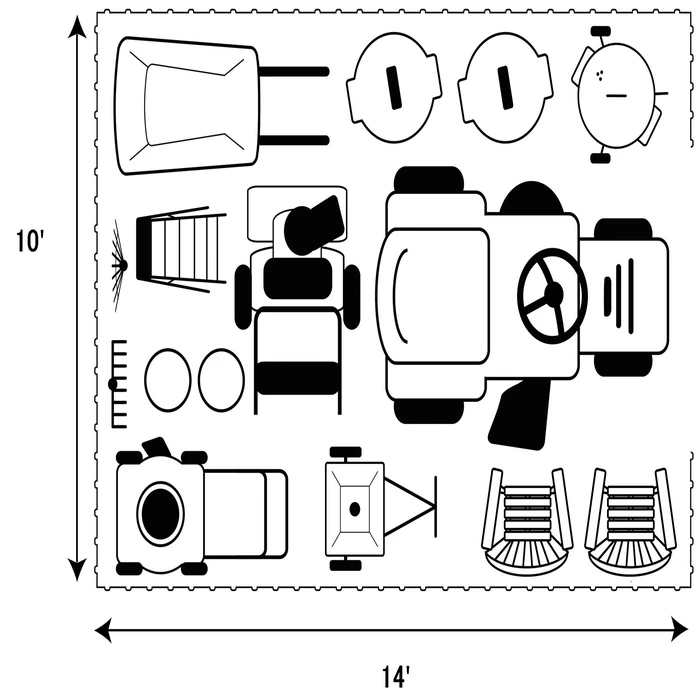 10'

14'