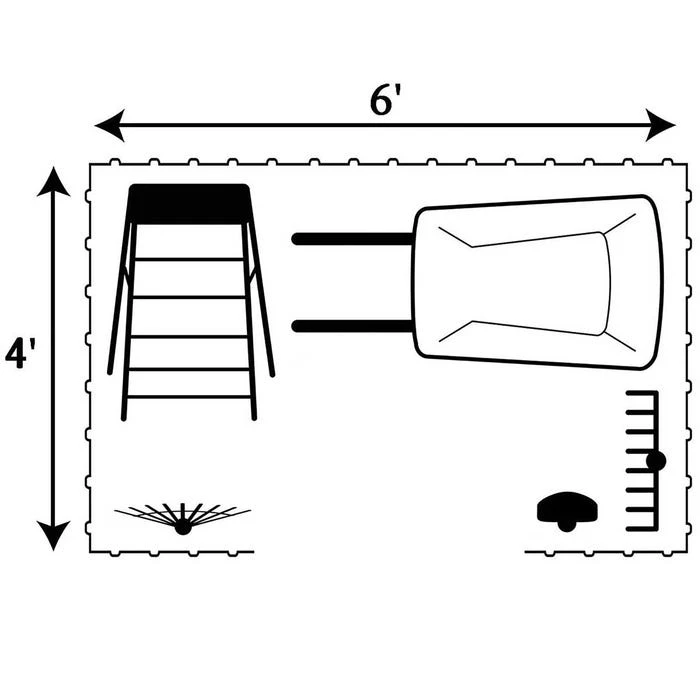 6'

4'