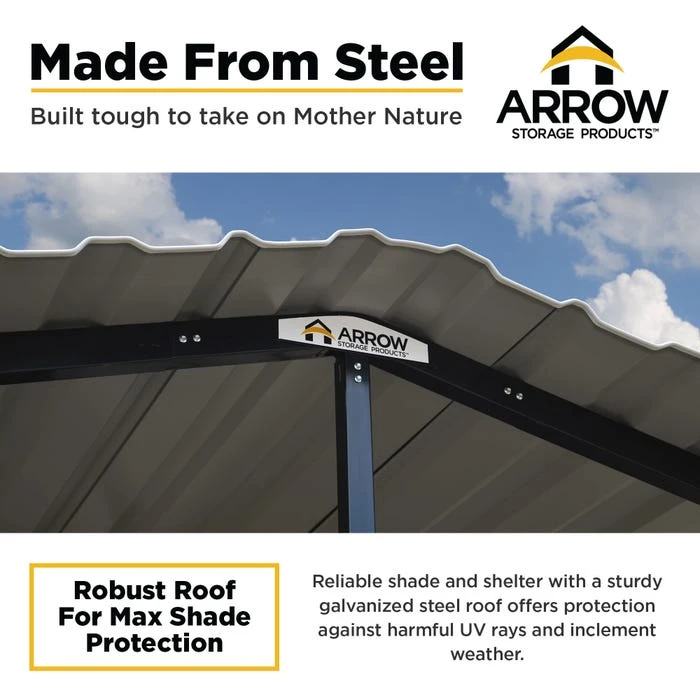 Made From Steel

Built tough to take on Mother Nature

ARROW
STORAGE PRODUCTS™

ARROW
STORAGE PRODUCTS™

Robust Roof For Max Shade Protection

Reliable shade and shelter with a sturdy galvanized steel roof offers protection against harmful UV rays and inclement weather.